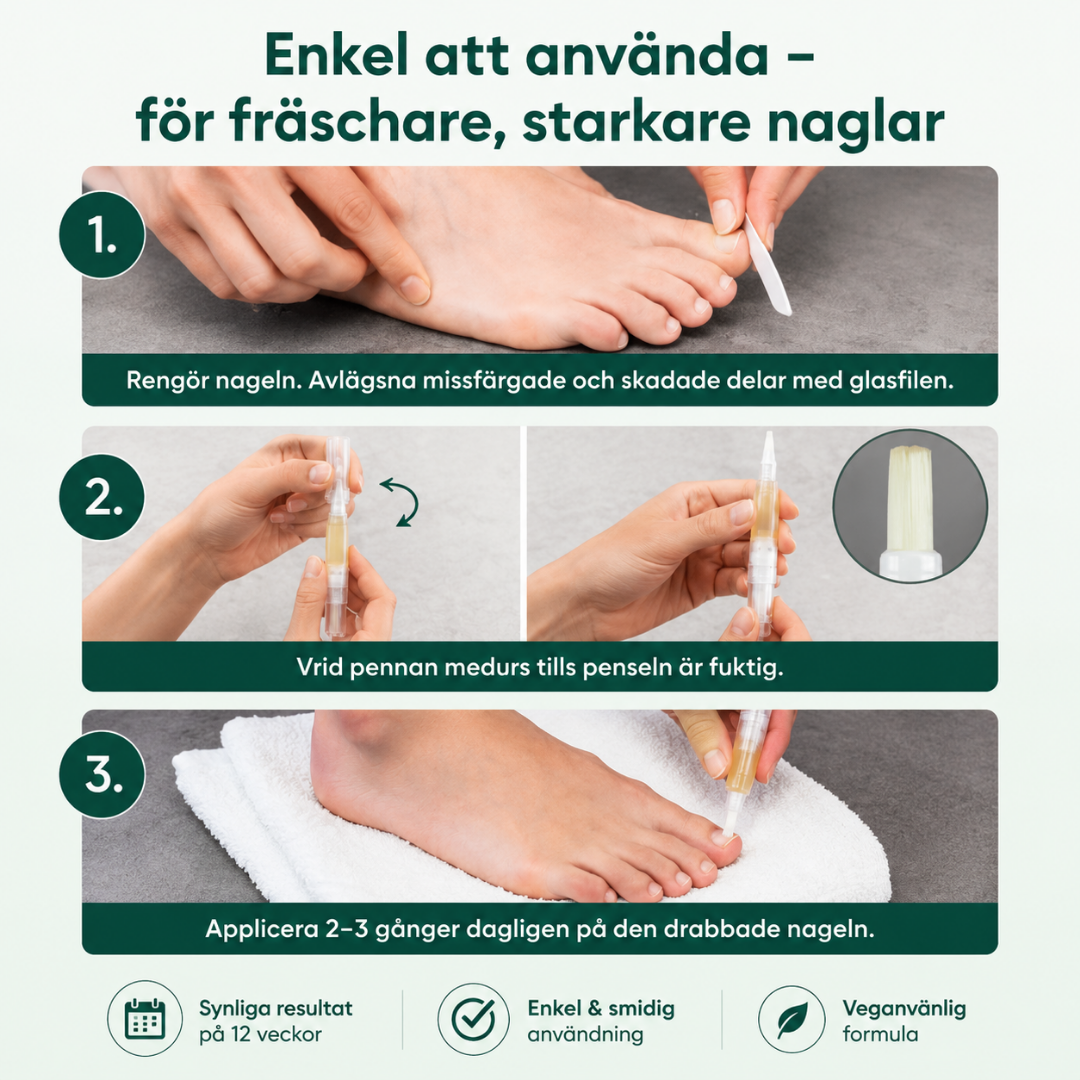 Enkel att använda – för fräschare, starkare naglar

1.

Rengör nageln. Avlägsna missfärgade och skadade delar med glasfilen.

2.

Vrid pennan medurs tills penseln är fuktig.

3.

Applicera 2–3 gånger dagligen på den drabbade nageln.

Synliga resultat på 12 veckor

Enkel & smidig användning

Veganvänlig formula